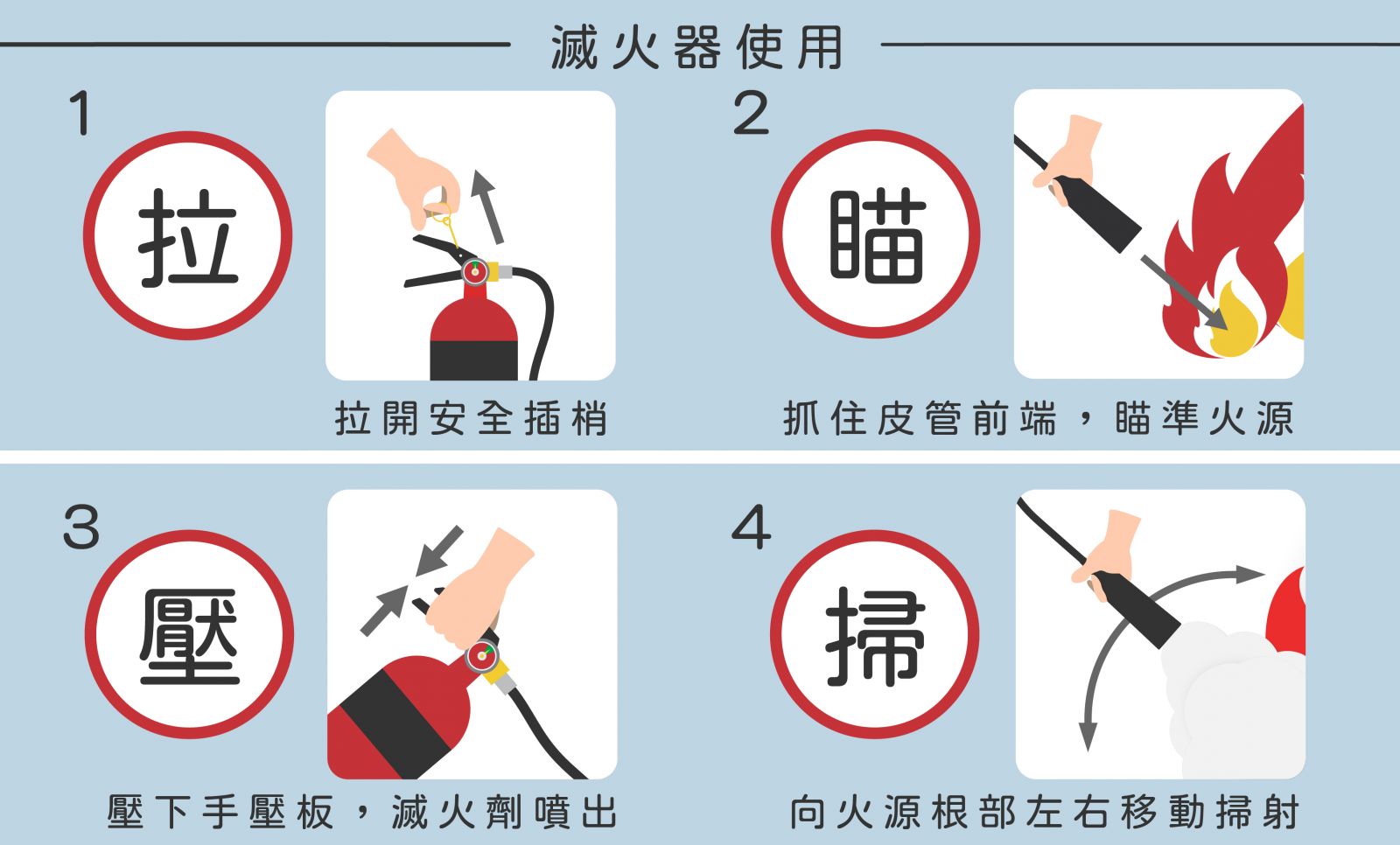 滅火器使用

1

拉

拉開安全插梢

2

瞄

抓住皮管前端，瞄準火源

3

壓

壓下手壓板，滅火劑噴出

4

掃

向火源根部左右移動掃射